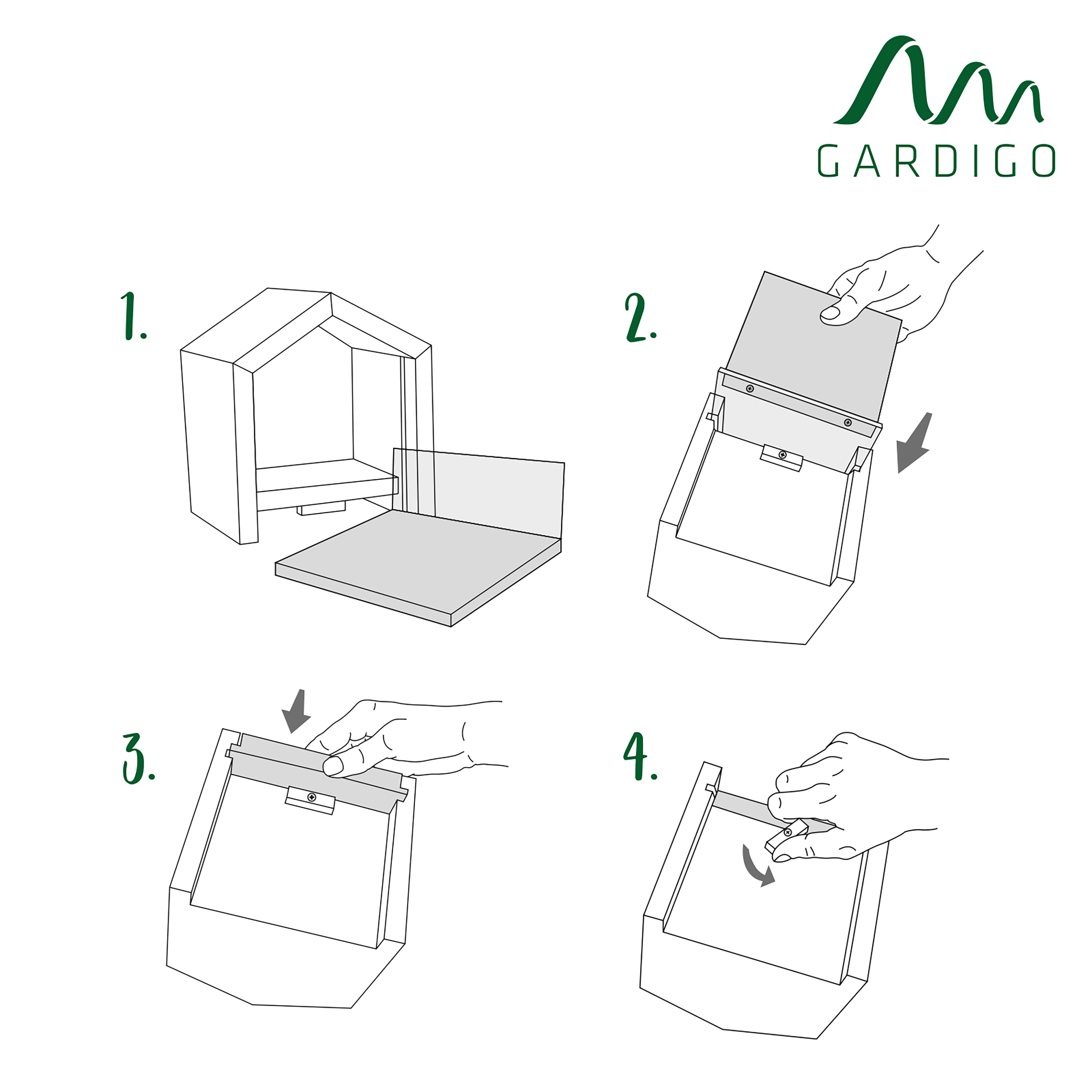 GARDIGO

1.

2.

3.

4.