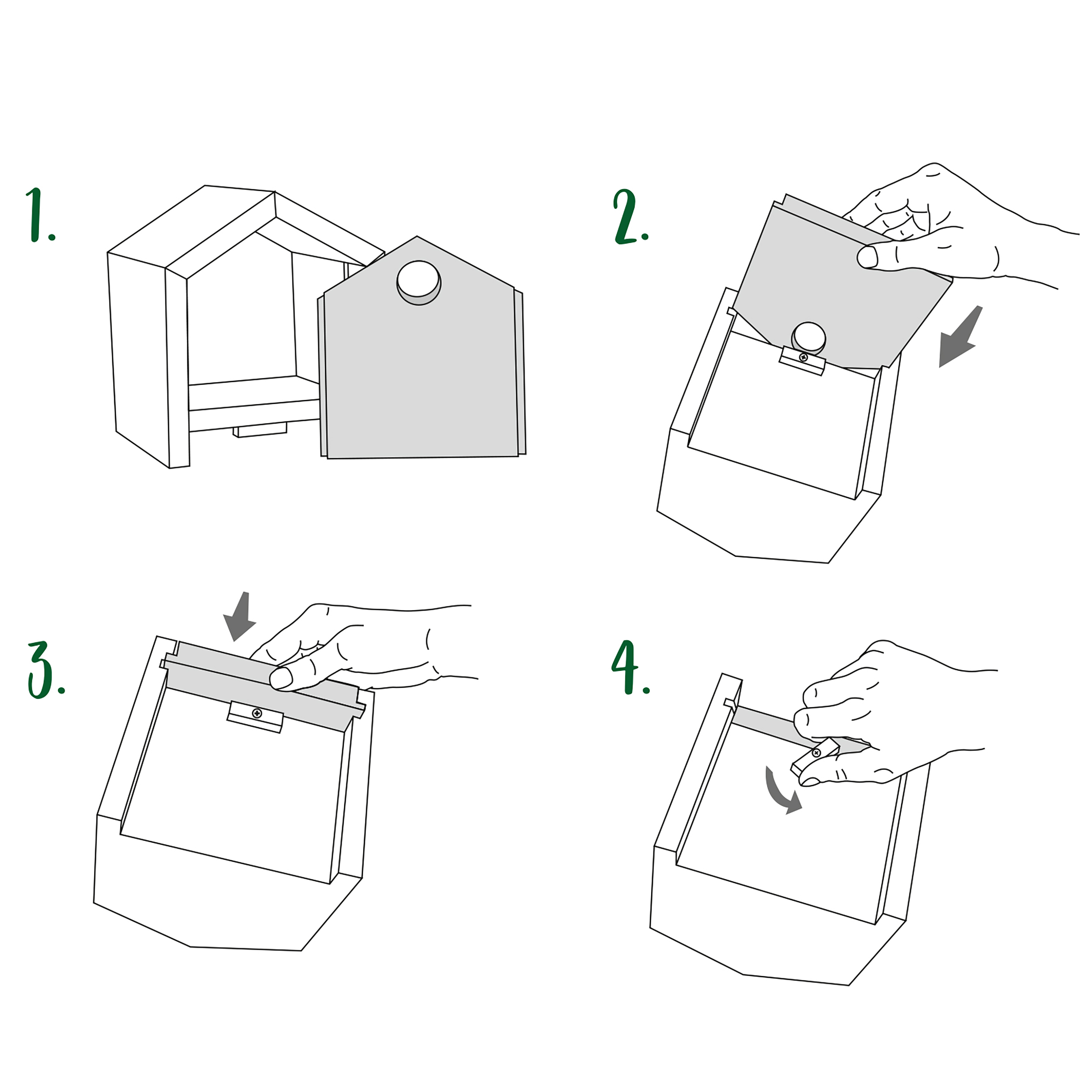 1.

2.

3.

4.