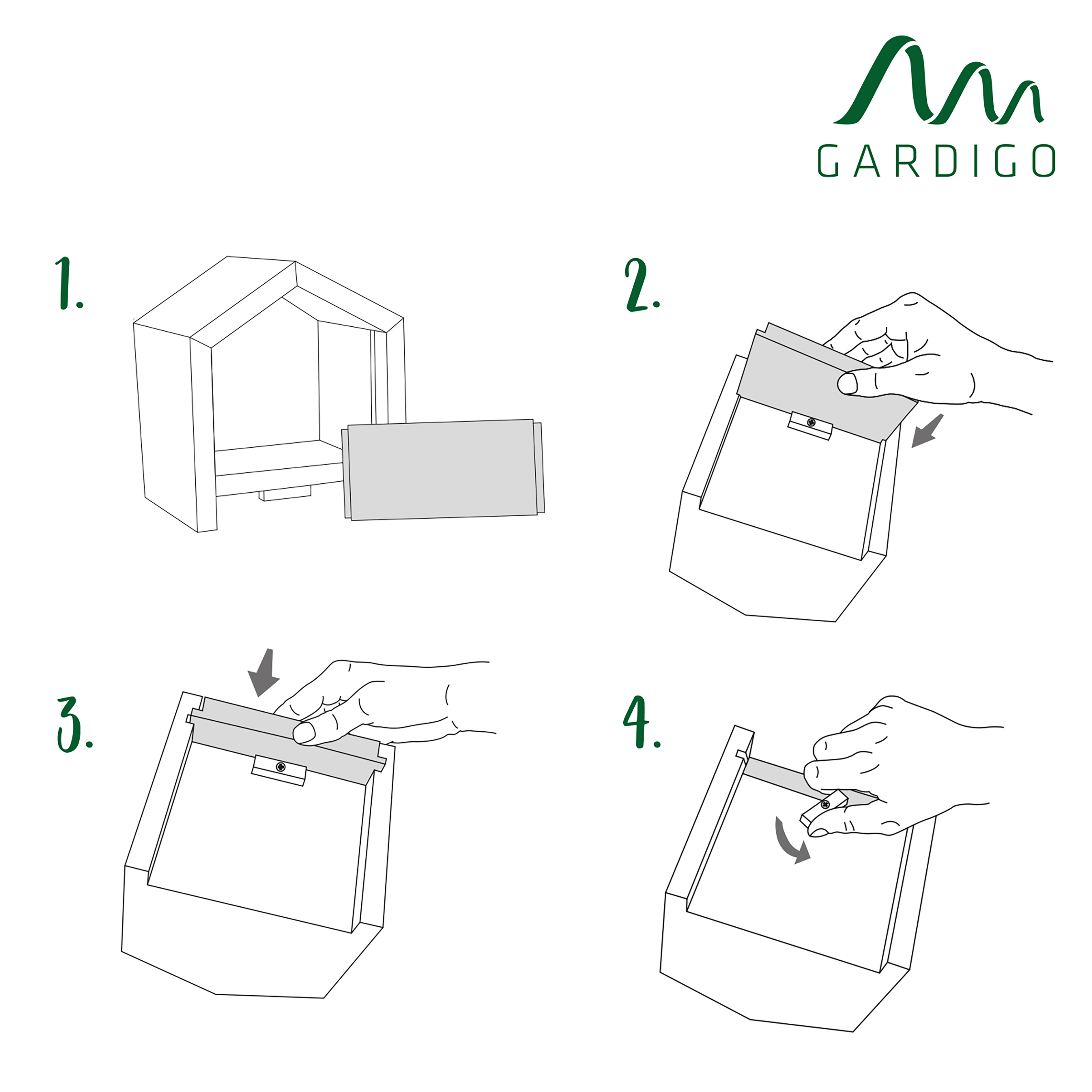 GARDIGO

1.

2.

3.

4.