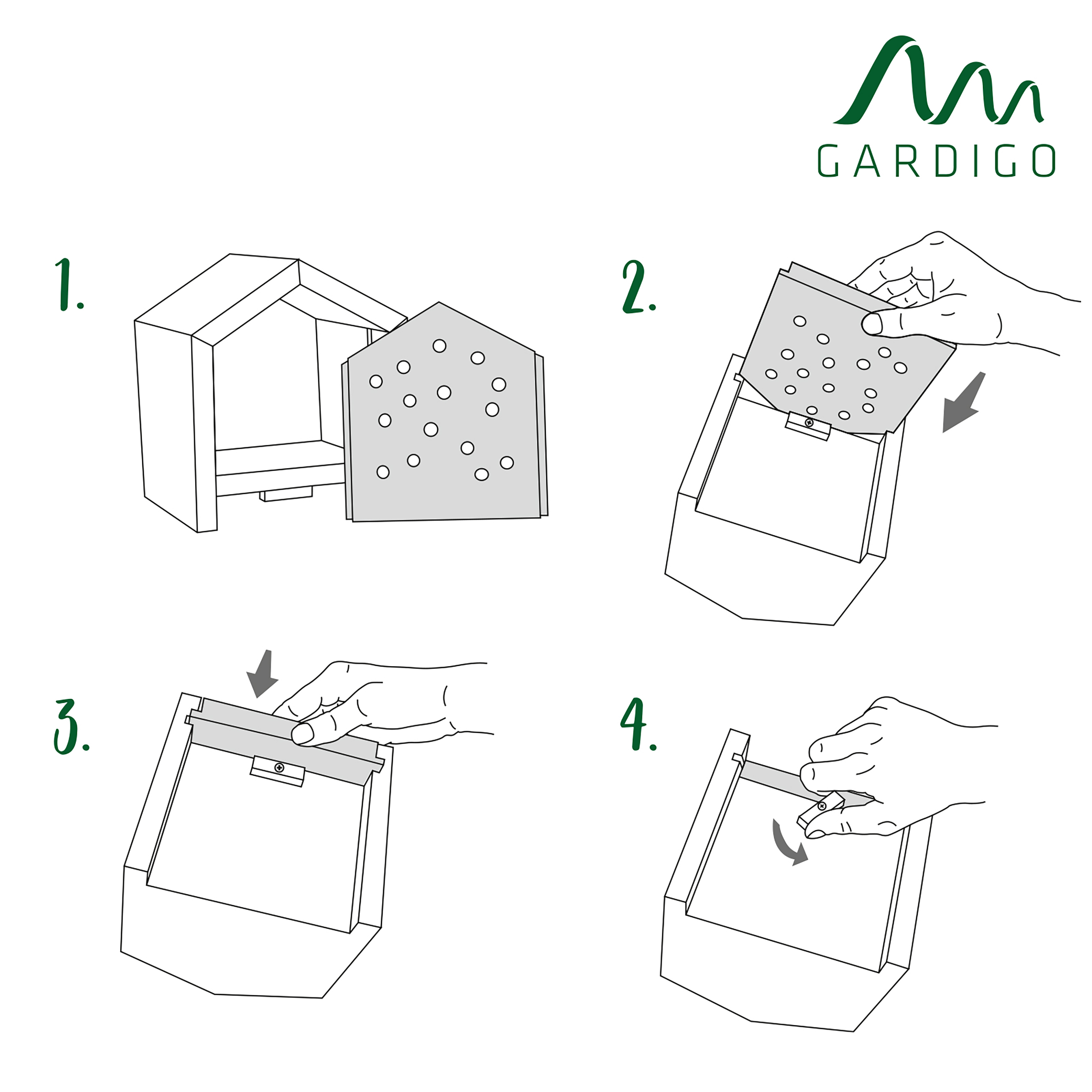 GARDIGO

1.

2.

3.

4.