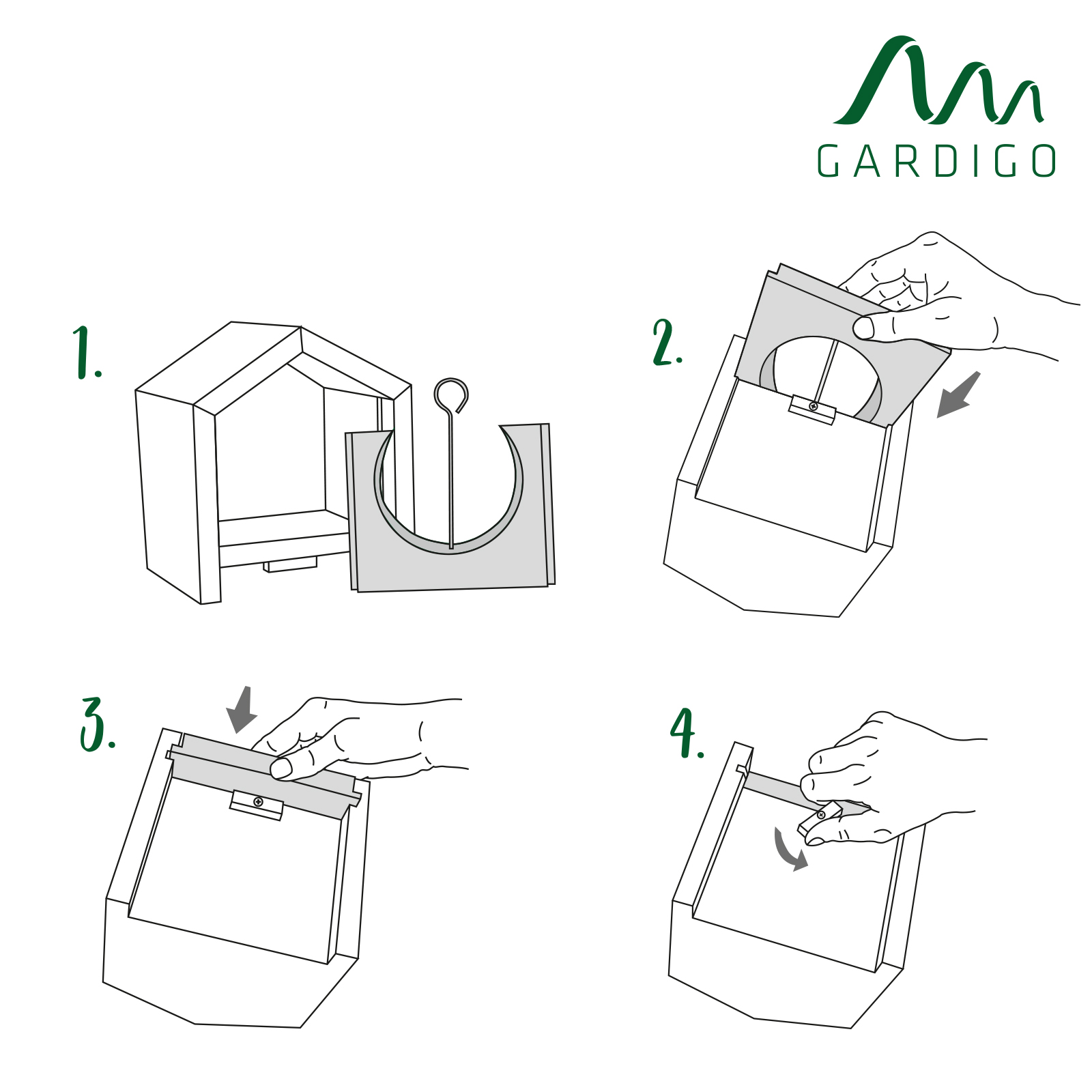 GARDIGO

1.

2.

3.

4.