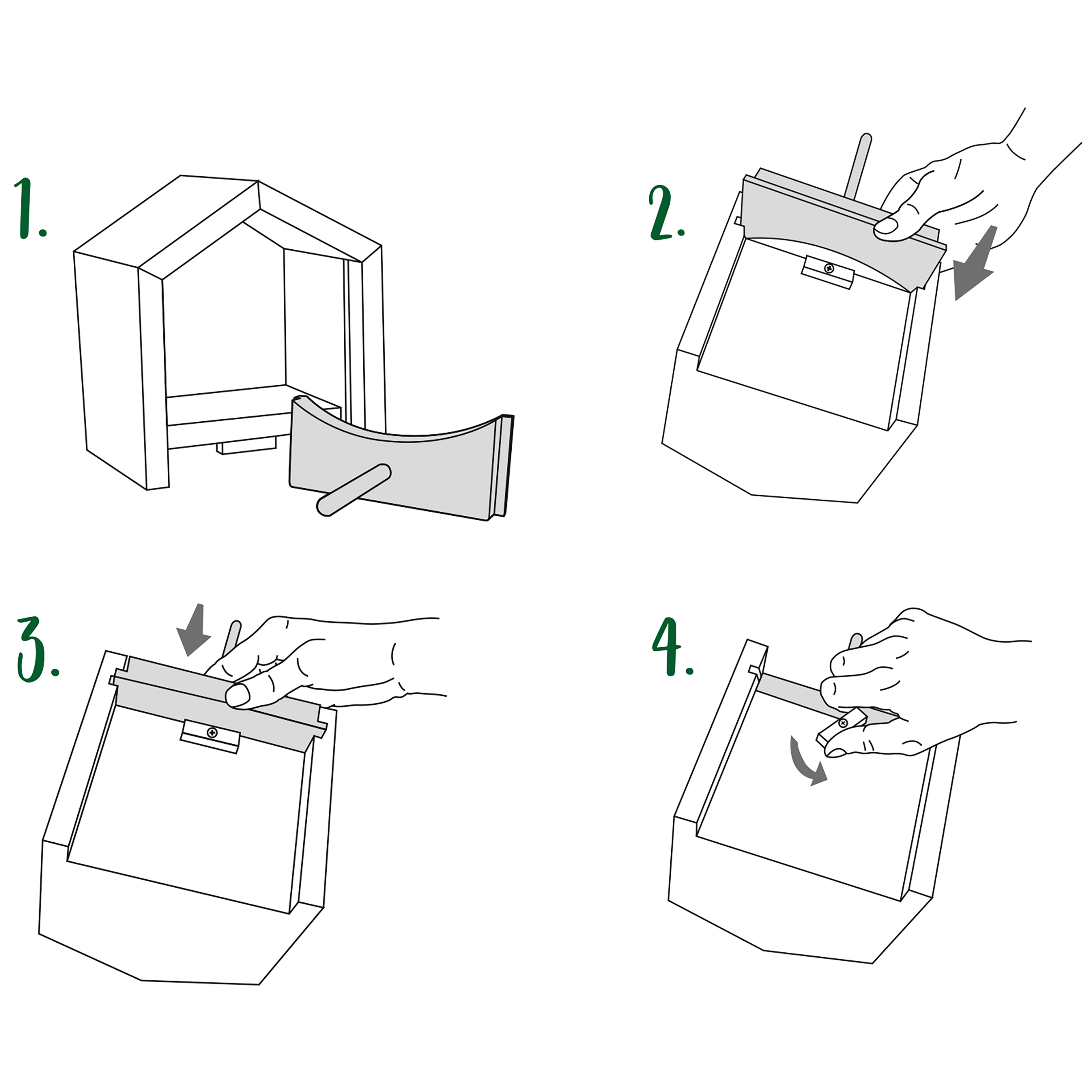 1.

2.

3.

4.