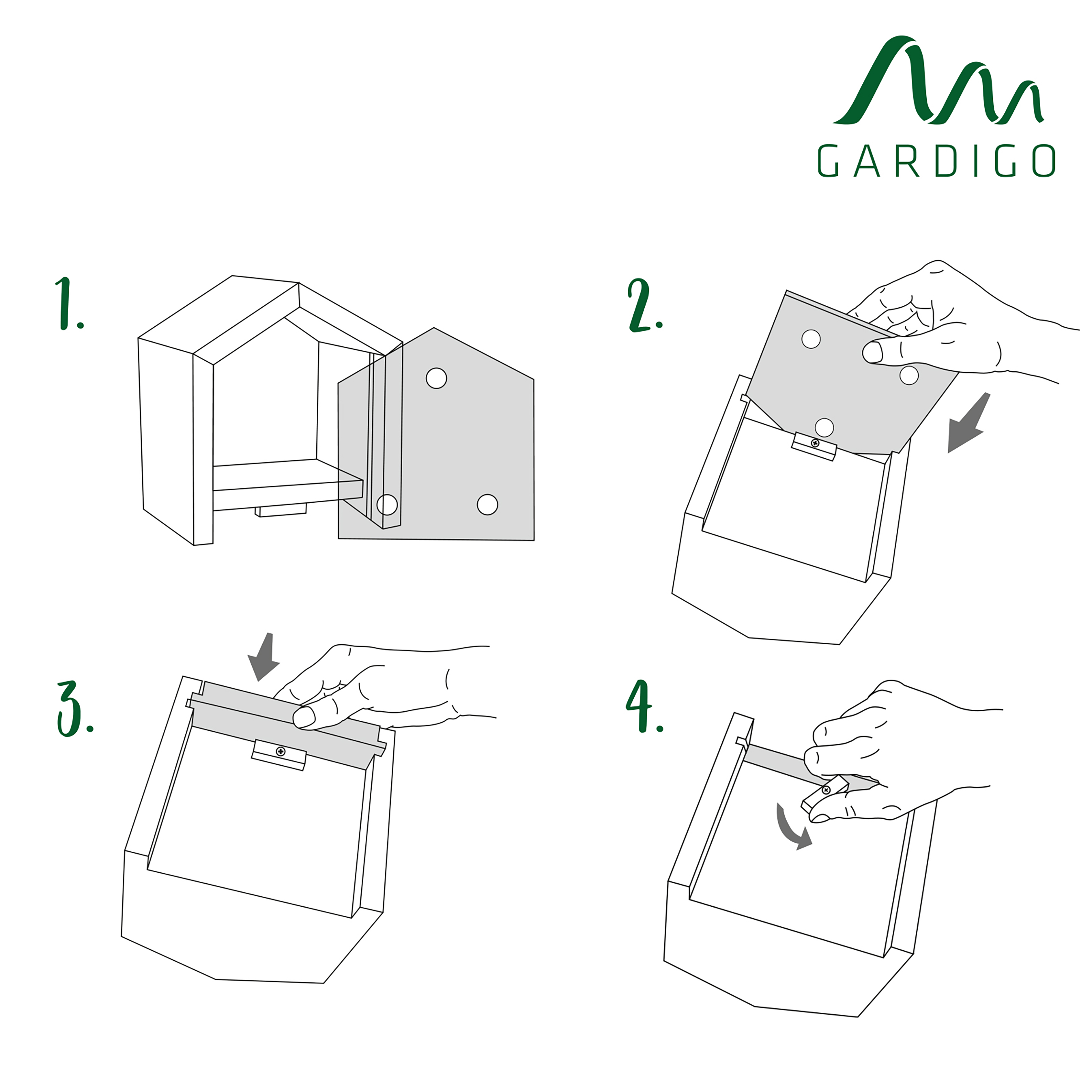 GARDIGO

1.

2.

3.

4.