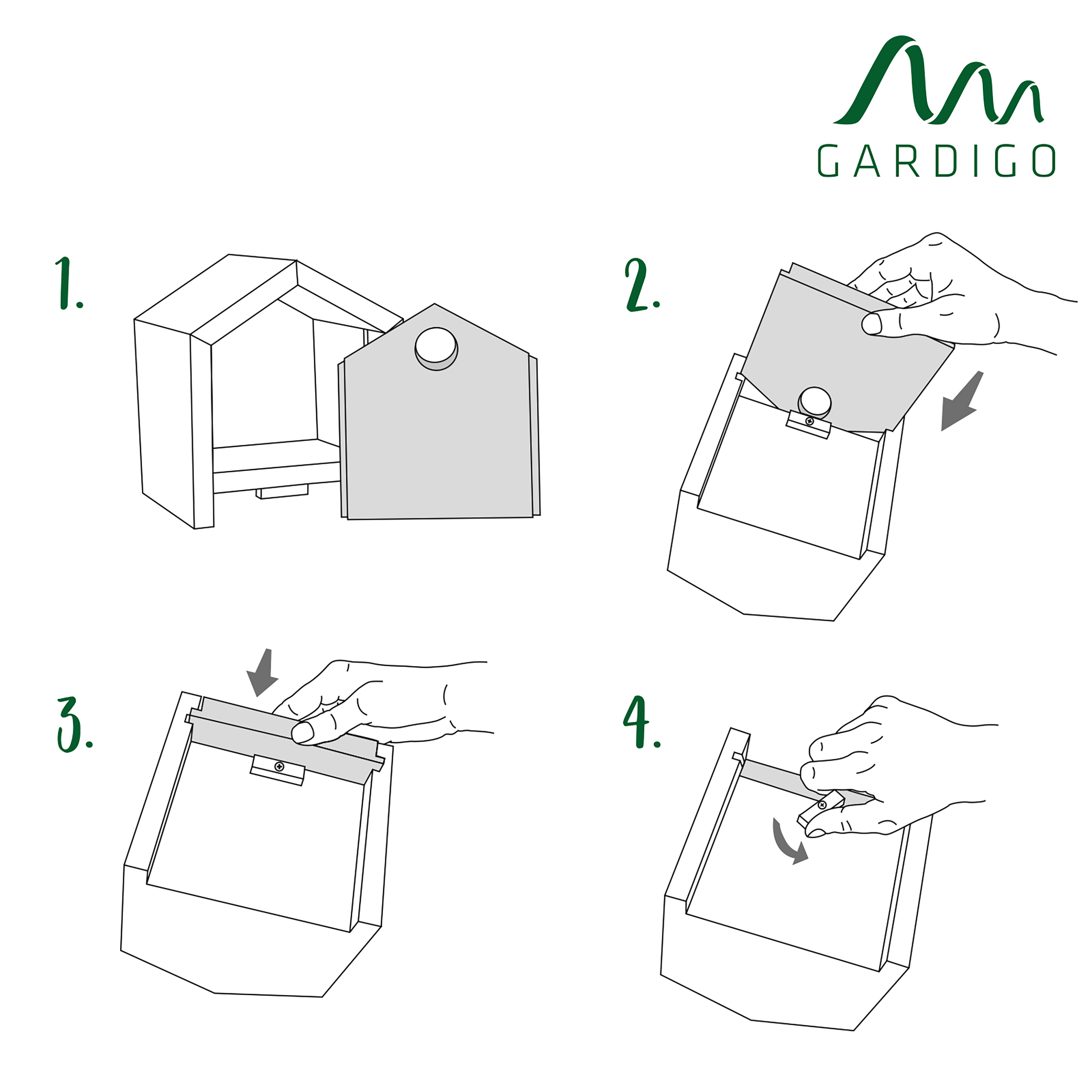 GARDIGO

1.

2.

3.

4.